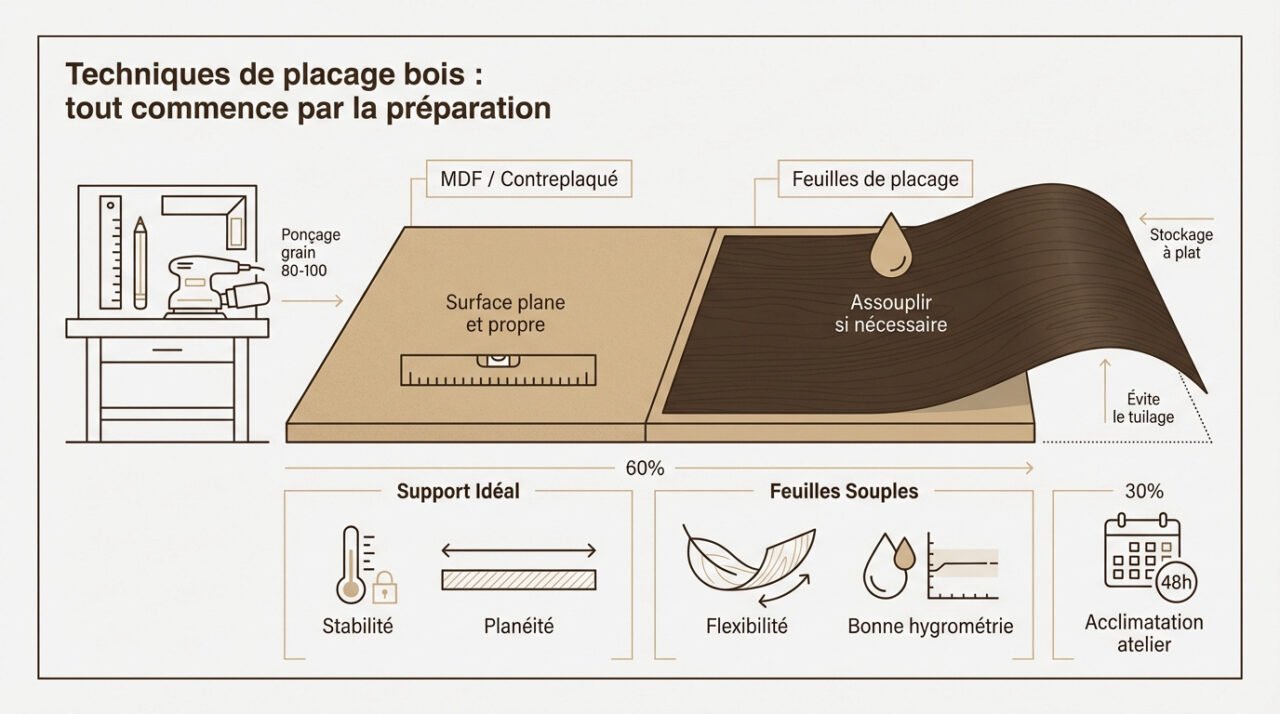 Techniques de placage bois : tout commence par la préparation

MDF / Contreplaqué

Feuilles de placage

Ponçage grain 80-100

Surface plane et propre

Assouplir si nécessaire

Stockage à plat

Évite le tuilage

60%

Support Idéal

Stabilité

Planéité

Feuilles Souples

Flexibilité

Bonne hygrométrie

30%

48h

Acclimatation atelier